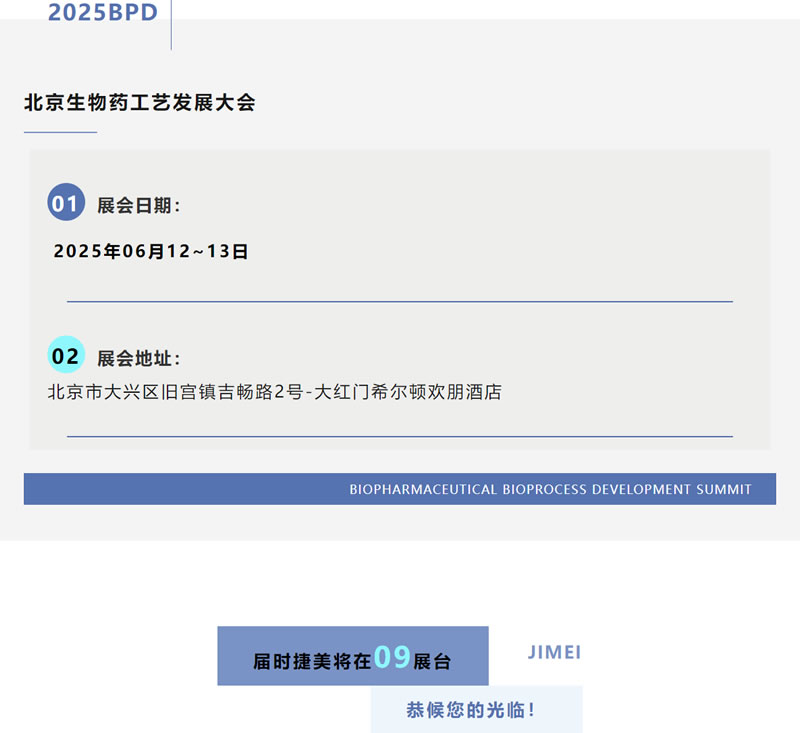 2025BPD

北京生物药工艺发展大会

01 展会日期:

2025年06月12~13日

02 展会地址:

北京市大兴区旧宫镇吉畅路2号-大红门希尔顿欢朋酒店

BIOPHARMACEUTICAL BIOPROCESS DEVELOPMENT SUMMIT

届时捷美将在09展台

JIMEI

恭候您的光临!